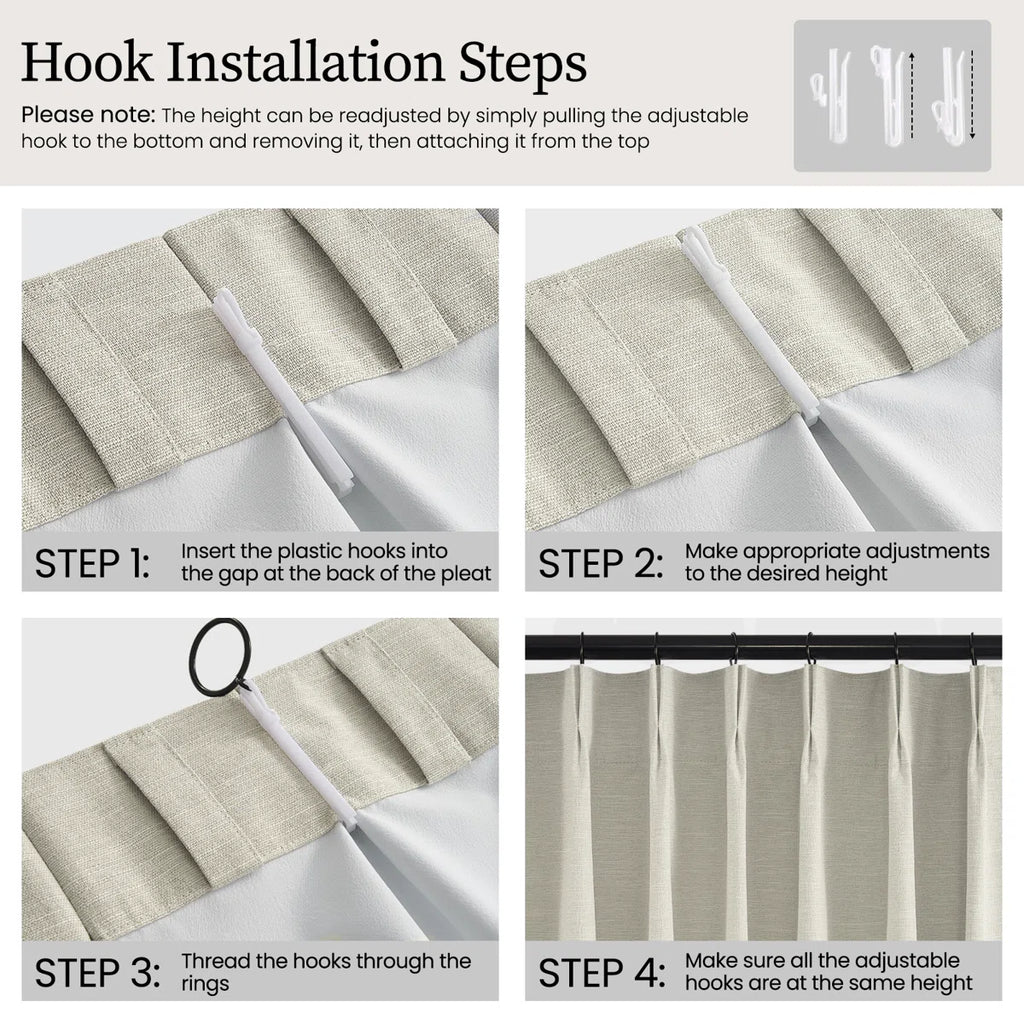 Hook Installation Steps

Please note: The height can be readjusted by simply pulling the adjustable hook to the bottom and removing it, then attaching it from the top

STEP 1: Insert the plastic hooks into the gap at the back of the pleat

STEP 2: Make appropriate adjustments to the desired height

STEP 3: Thread the hooks through the rings

STEP 4: Make sure all the adjustable hooks are at the same height